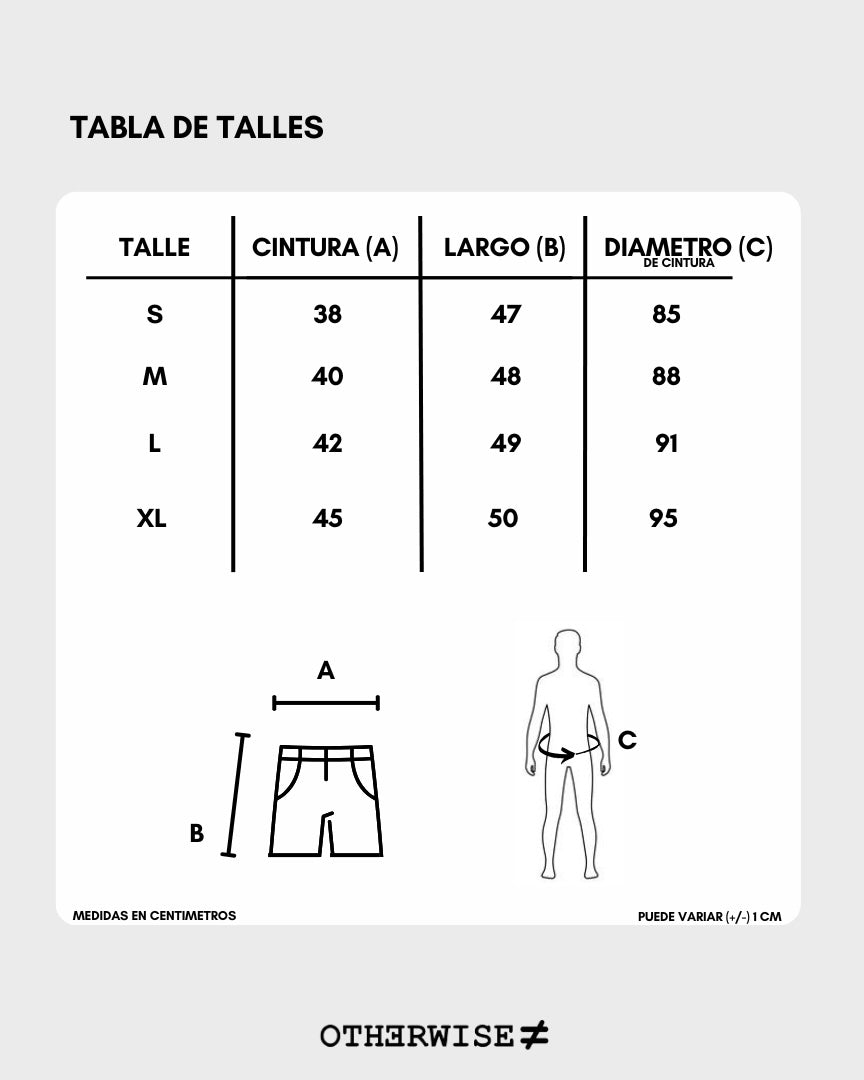 TABLA DE TALLES

| TALLE | CINTURA (A) | LARGO (B) | DIAMETRO (C) DE CINTURA |
|---|---|---|---|
| S | 38 | 47 | 85 |
| M | 40 | 48 | 88 |
| L | 42 | 49 | 91 |
| XL | 45 | 50 | 95 |

A

B

C

MEDIDAS EN CENTIMETROS

PUEDE VARIAR (+/-) 1 CM

OTHERWISE≠